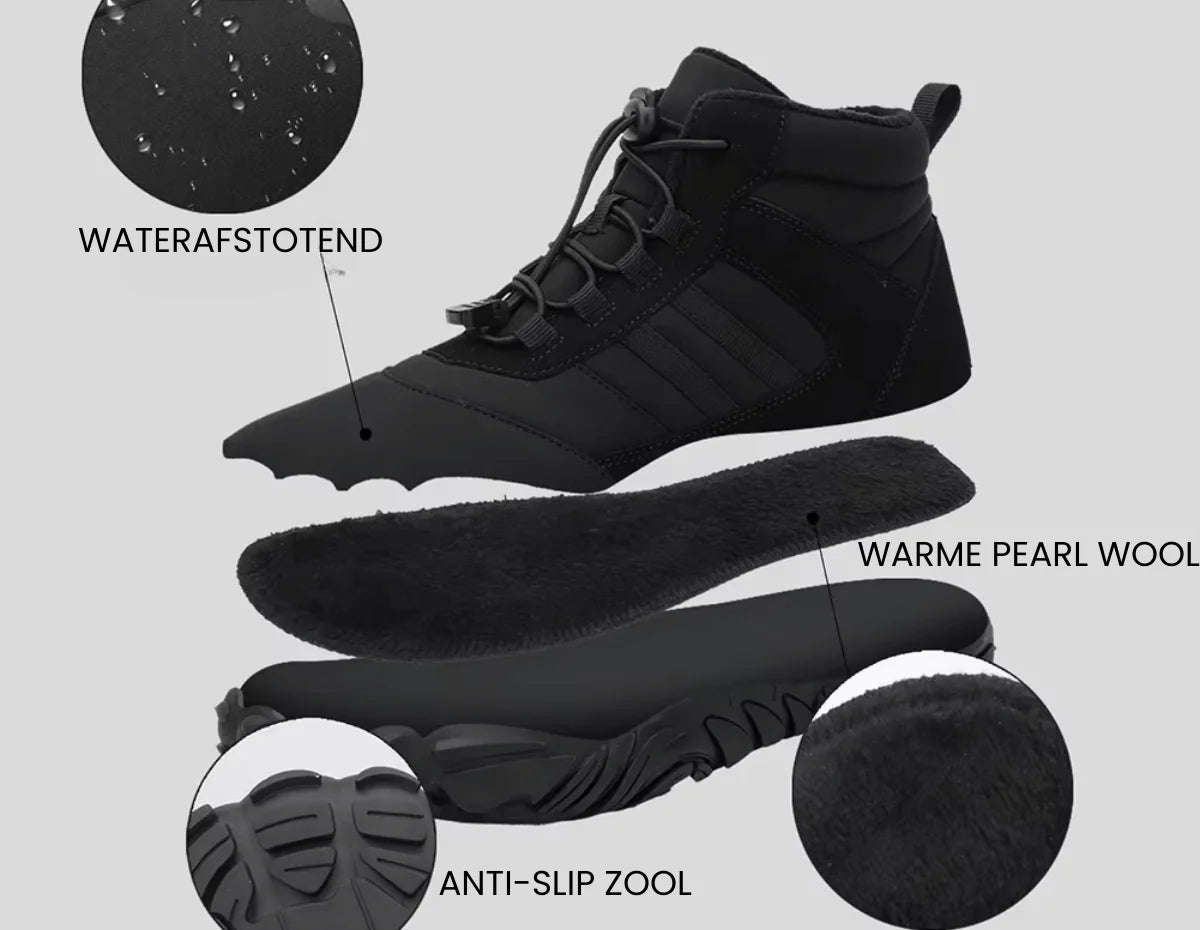 WATERAFSTOTEND

WARME PEARL WOOL

ANTI-SLIP ZOOL